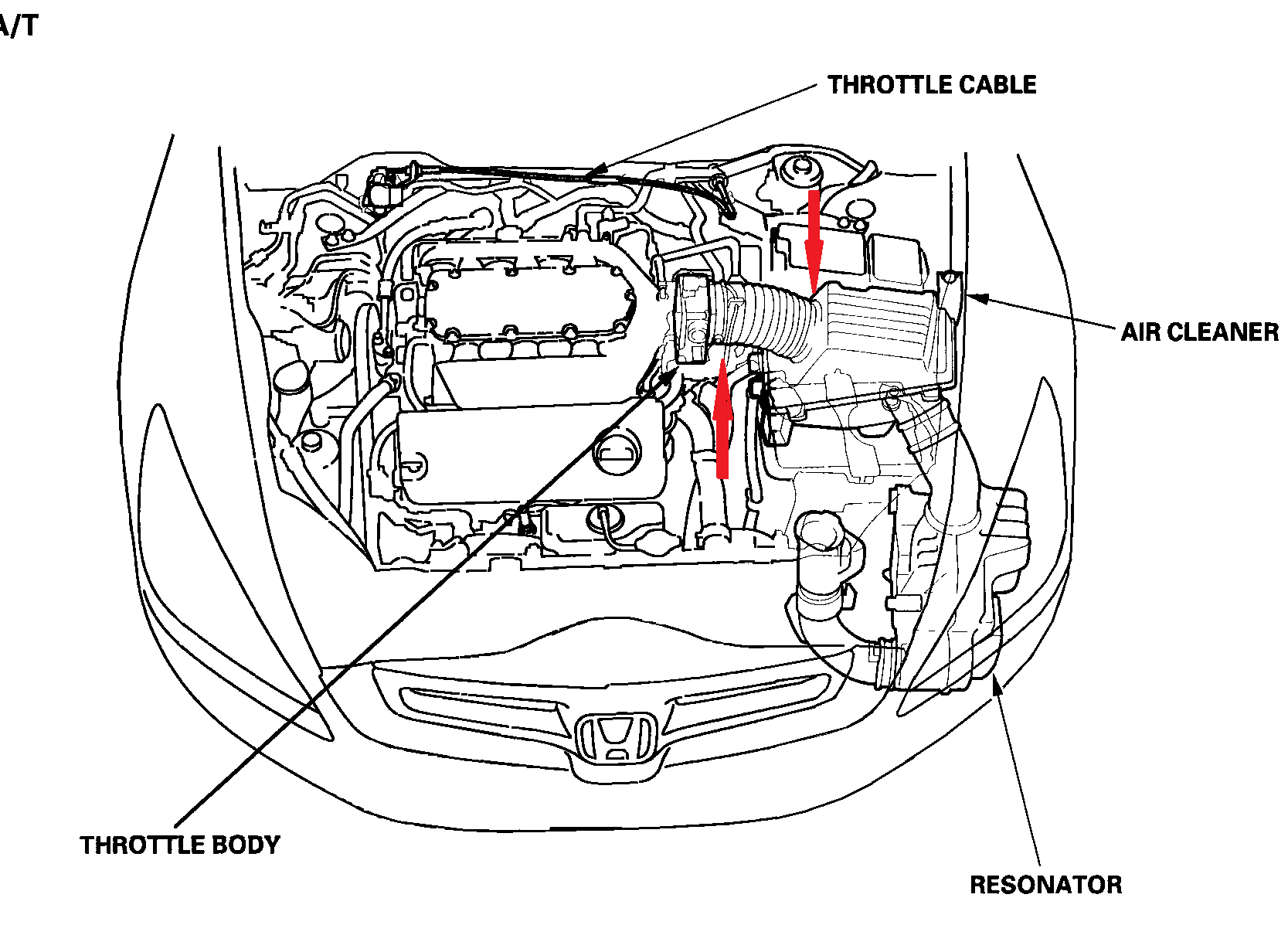 A/T

THROTTLE CABLE

AIR CLEANER

THROTTLE BODY

RESONATOR