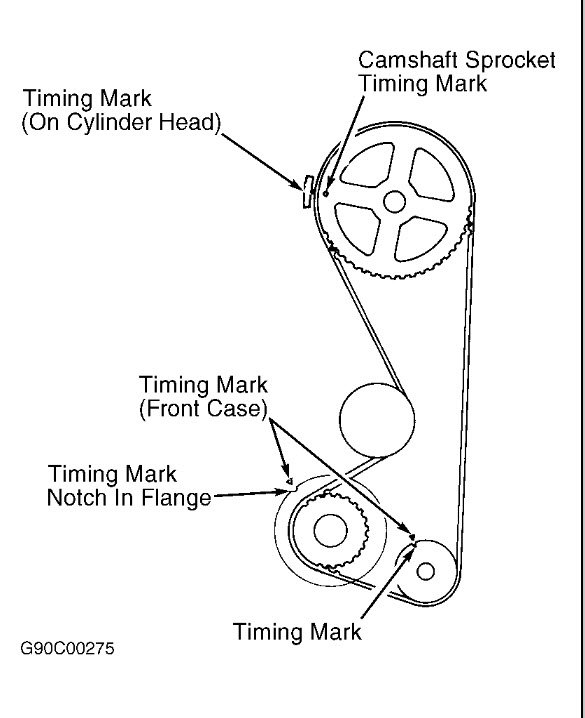 Camshaft Sprocket Timing Mark

Timing Mark (On Cylinder Head)

Timing Mark (Front Case)

Timing Mark Notch In Flange

Timing Mark

G90C00275