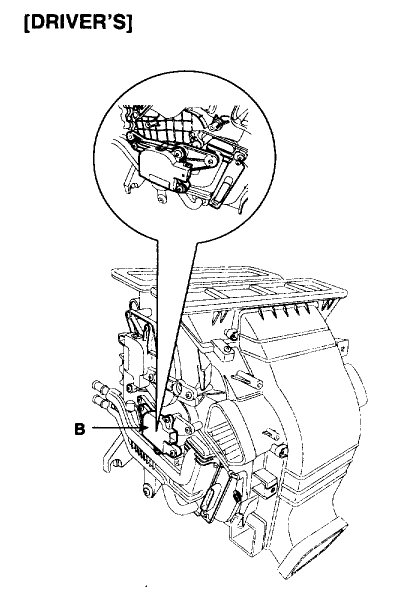 [DRIVER'S]

B