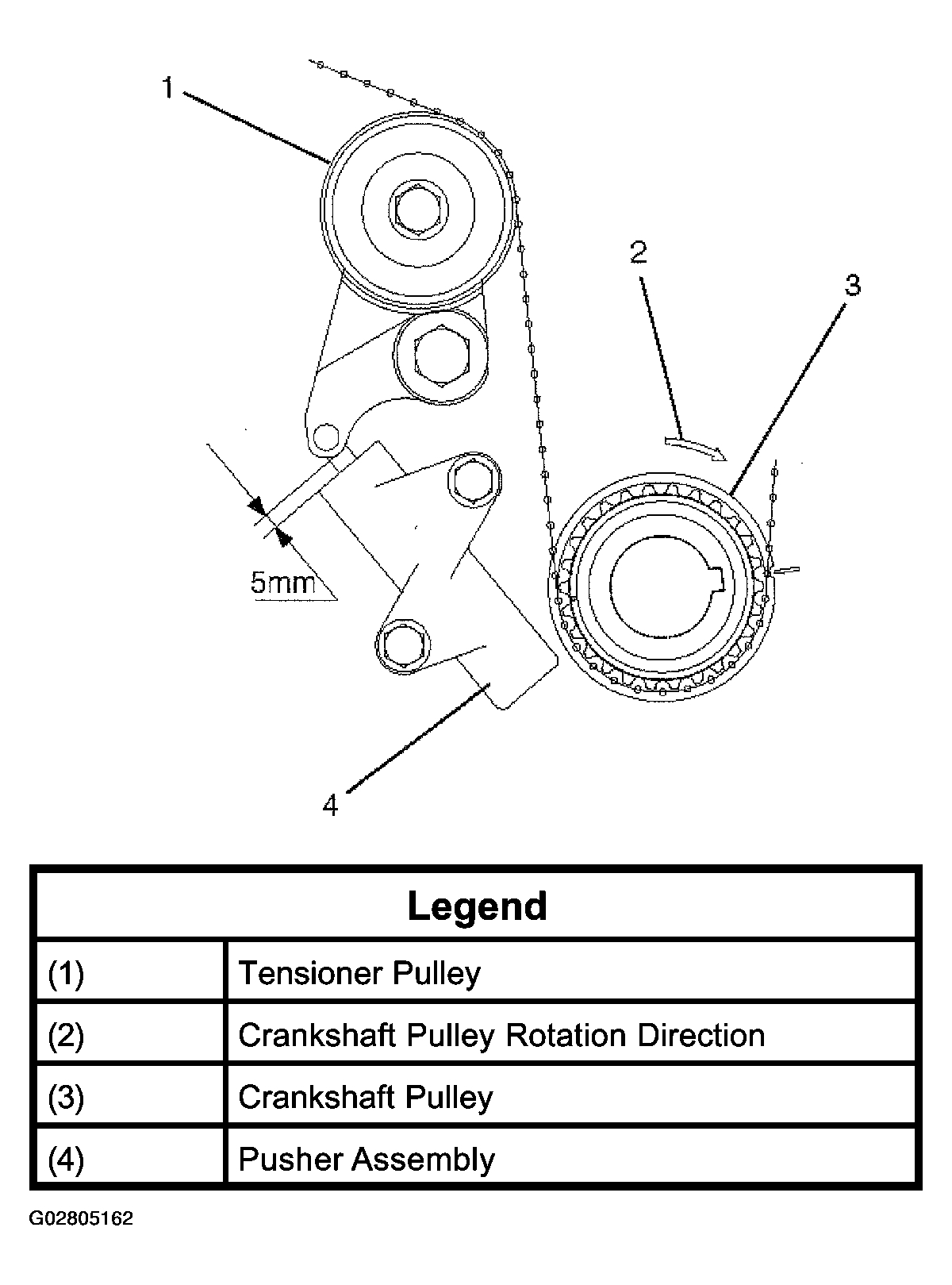 1

2

3

5mm

4

| Legend | |
|---|---|
| (1) | Tensioner Pulley |
| (2) | Crankshaft Pulley Rotation Direction |
| (3) | Crankshaft Pulley |
| (4) | Pusher Assembly |

G02805162