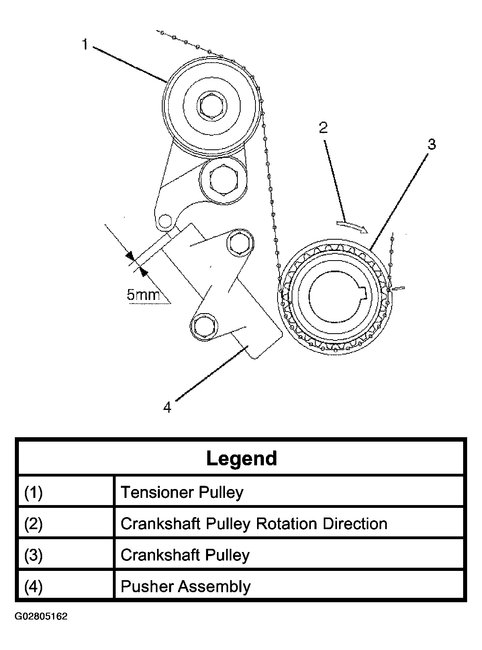 1

2

3

5mm

4

| Legend | |
|---|---|
| (1) | Tensioner Pulley |
| (2) | Crankshaft Pulley Rotation Direction |
| (3) | Crankshaft Pulley |
| (4) | Pusher Assembly |

G02805162