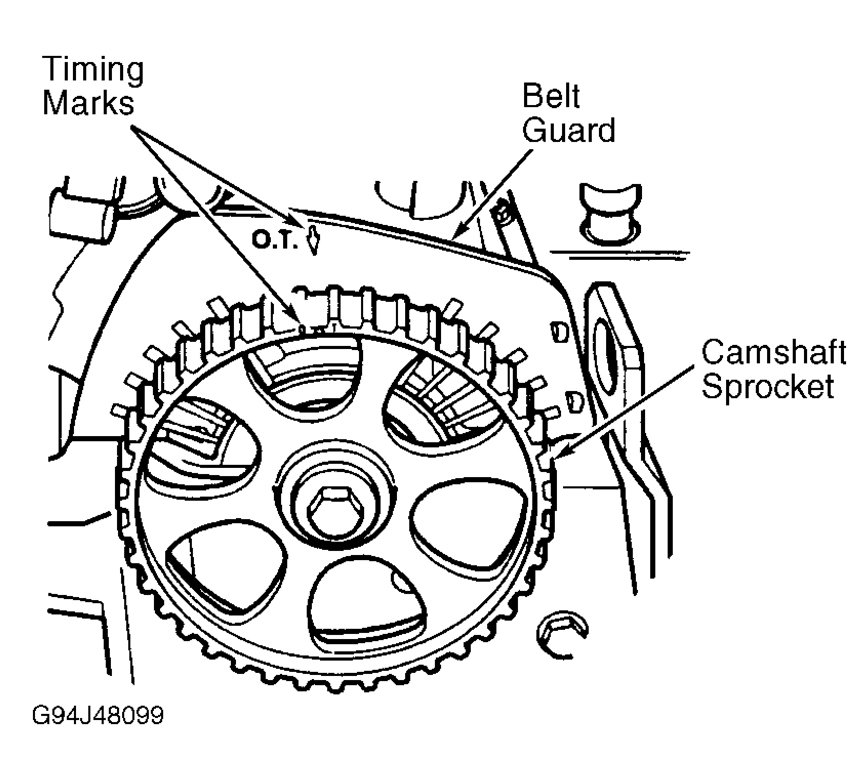 Timing Marks

Belt Guard

O.T.

Camshaft Sprocket

G94J48099