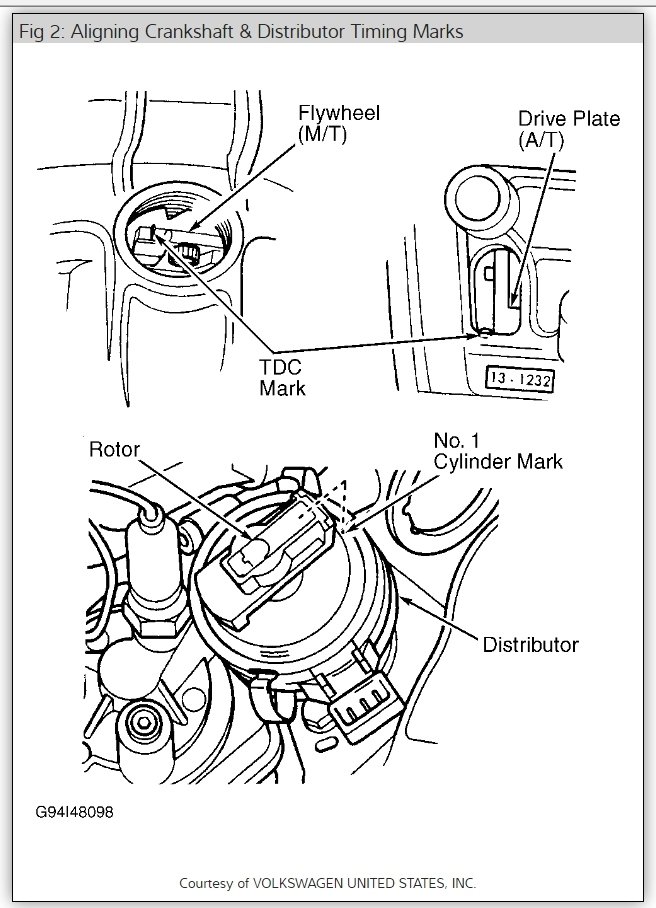 Fig 2: Aligning Crankshaft & Distributor Timing Marks

Flywheel (M/T)

Drive Plate (A/T)

TDC Mark

13 - 1232

Rotor

No. 1 Cylinder Mark

Distributor

G94I48098

Courtesy of VOLKSWAGEN UNITED STATES, INC.