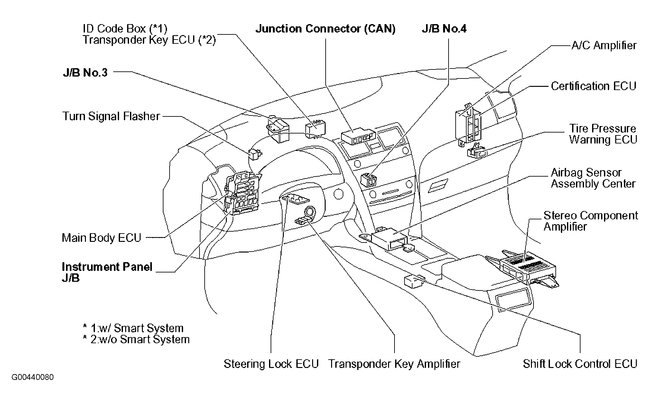 ID Code Box (*1)
Transponder Key ECU (*2)

Junction Connector (CAN)

J/B No.4

A/C Amplifier

J/B No.3

Certification ECU

Turn Signal Flasher

Tire Pressure Warning ECU

Airbag Sensor Assembly Center

Stereo Component Amplifier

Main Body ECU

Instrument Panel J/B

* 1:w/ Smart System
* 2:w/o Smart System

Steering Lock ECU

Transponder Key Amplifier

Shift Lock Control ECU

G00440080