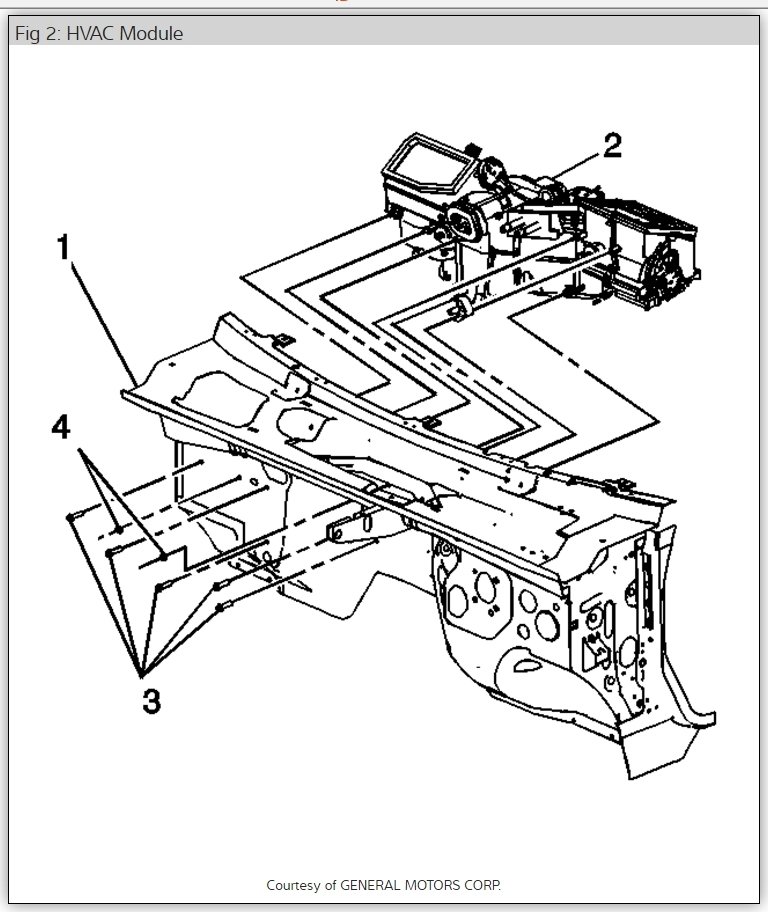 Fig 2: HVAC Module

2

1

4

3

Courtesy of GENERAL MOTORS CORP.