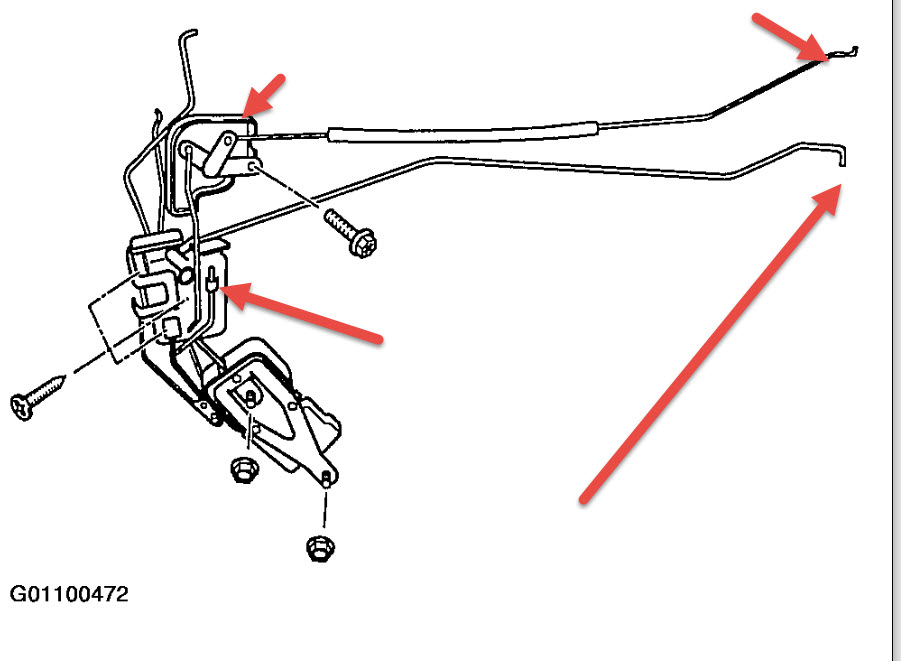 G01100472