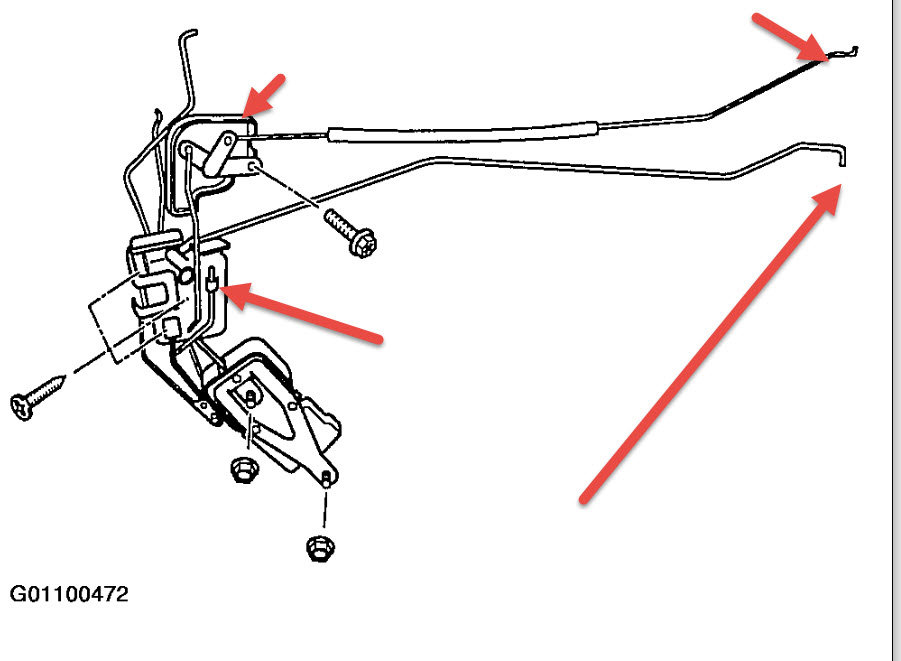 G01100472