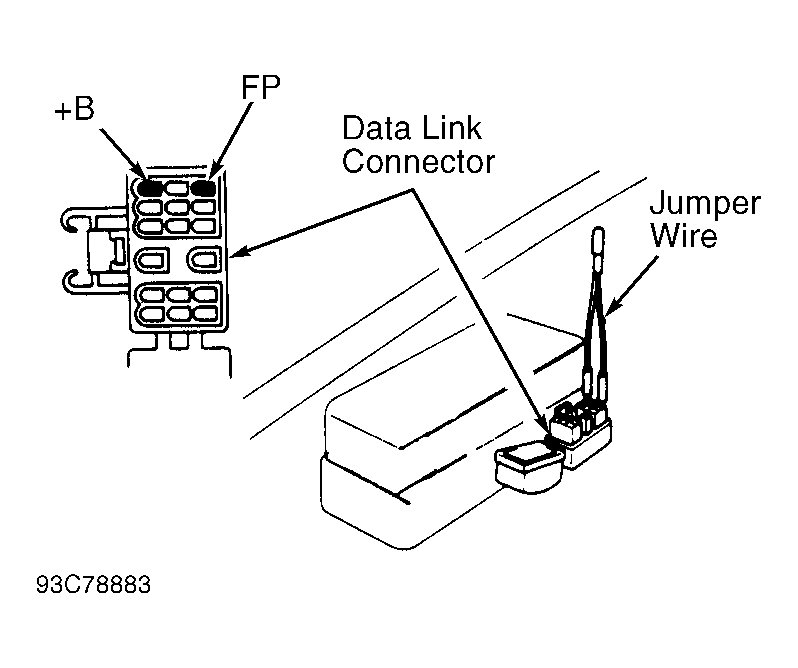 +B

FP

Data Link Connector

Jumper Wire

93C78883