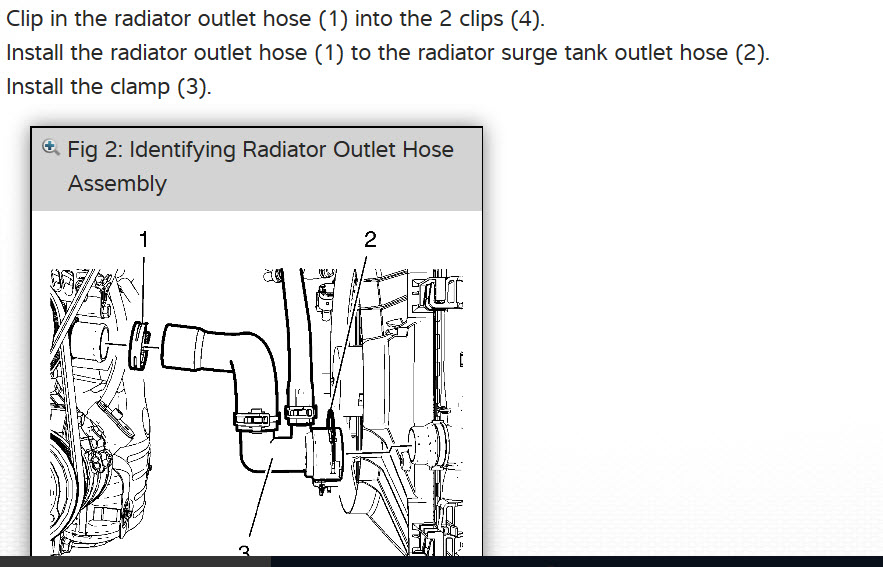 Clip in the radiator outlet hose (1) into the 2 clips (4).
Install the radiator outlet hose (1) to the radiator surge tank outlet hose (2).
Install the clamp (3).

Fig 2: Identifying Radiator Outlet Hose Assembly

1
2
3