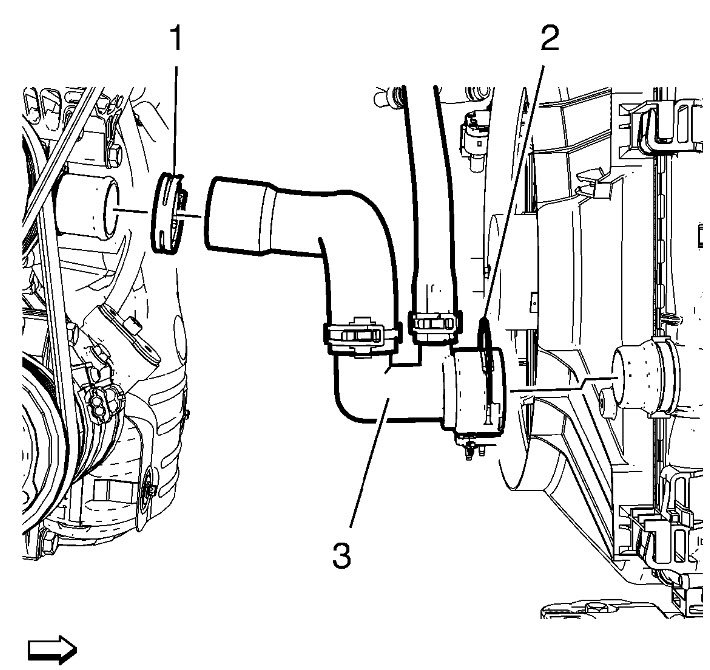 1
2
3