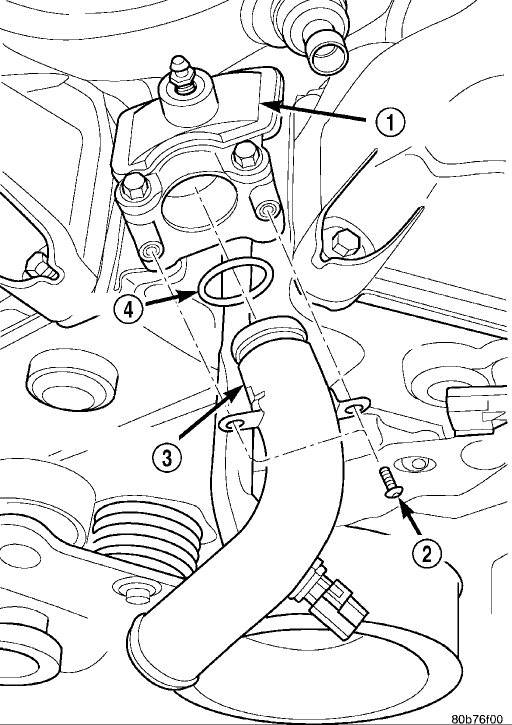 1
4
3
2
80b76f00