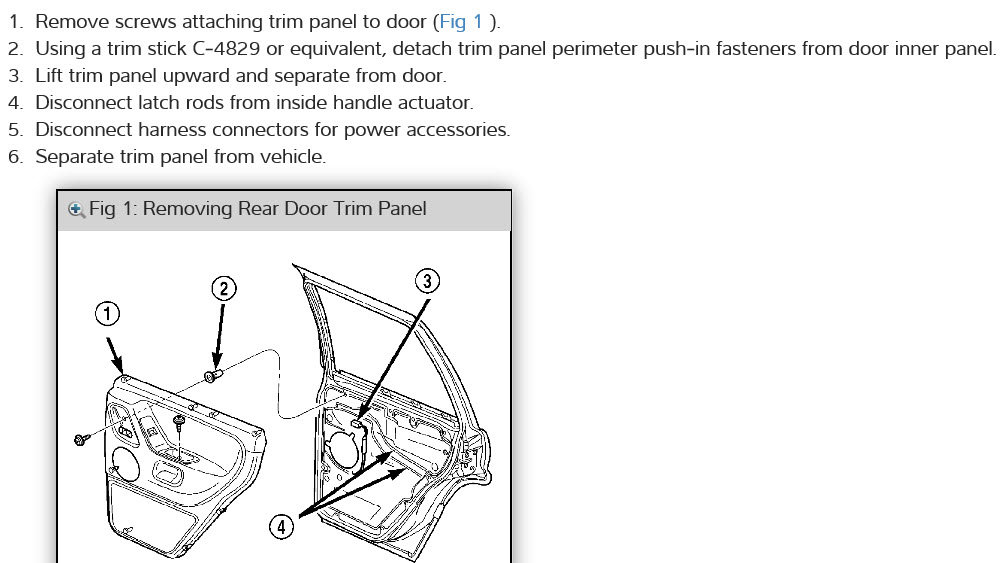 1. Remove screws attaching trim panel to door (Fig 1 ).
2. Using a trim stick C-4829 or equivalent, detach trim panel perimeter push-in fasteners from door inner panel.
3. Lift trim panel upward and separate from door.
4. Disconnect latch rods from inside handle actuator.
5. Disconnect harness connectors for power accessories.
6. Separate trim panel from vehicle.

Fig 1: Removing Rear Door Trim Panel

1
2
3
4