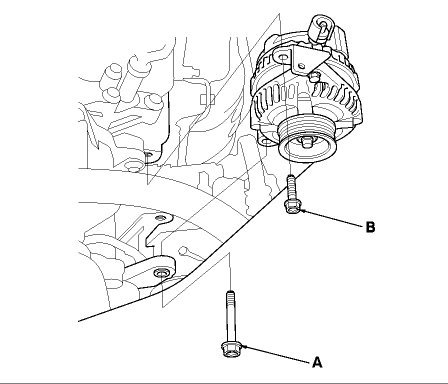 B

A