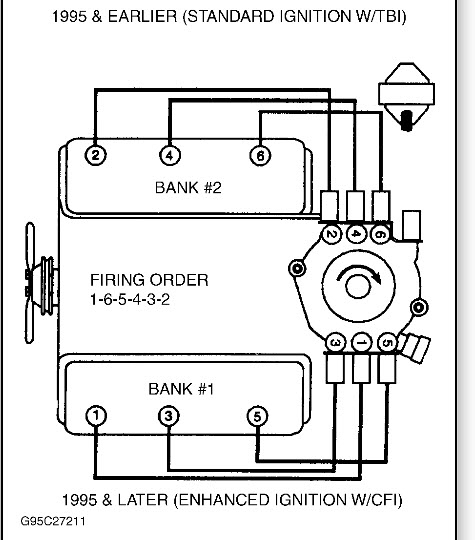 1995 & EARLIER (STANDARD IGNITION W/TBI)

2
4
6
BANK #2
2
4
6

FIRING ORDER
1-6-5-4-3-2

3
1
5
BANK #1
1
3
5

1995 & LATER (ENHANCED IGNITION W/CFI)

G95C27211