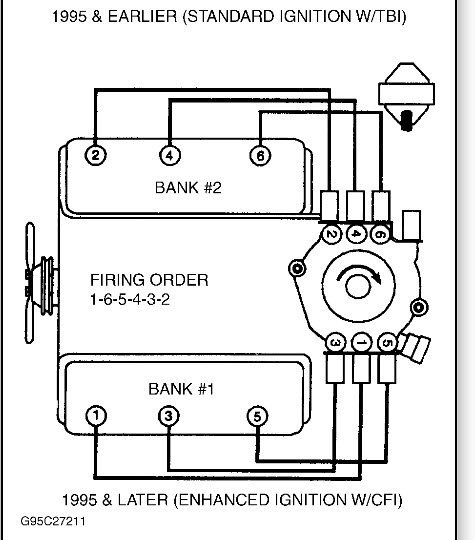 1995 & EARLIER (STANDARD IGNITION W/TBI)

2
4
6

BANK #2

2
4
6

FIRING ORDER
1-6-5-4-3-2

3
1
5

BANK #1

1
3
5

1995 & LATER (ENHANCED IGNITION W/CFI)

G95C27211