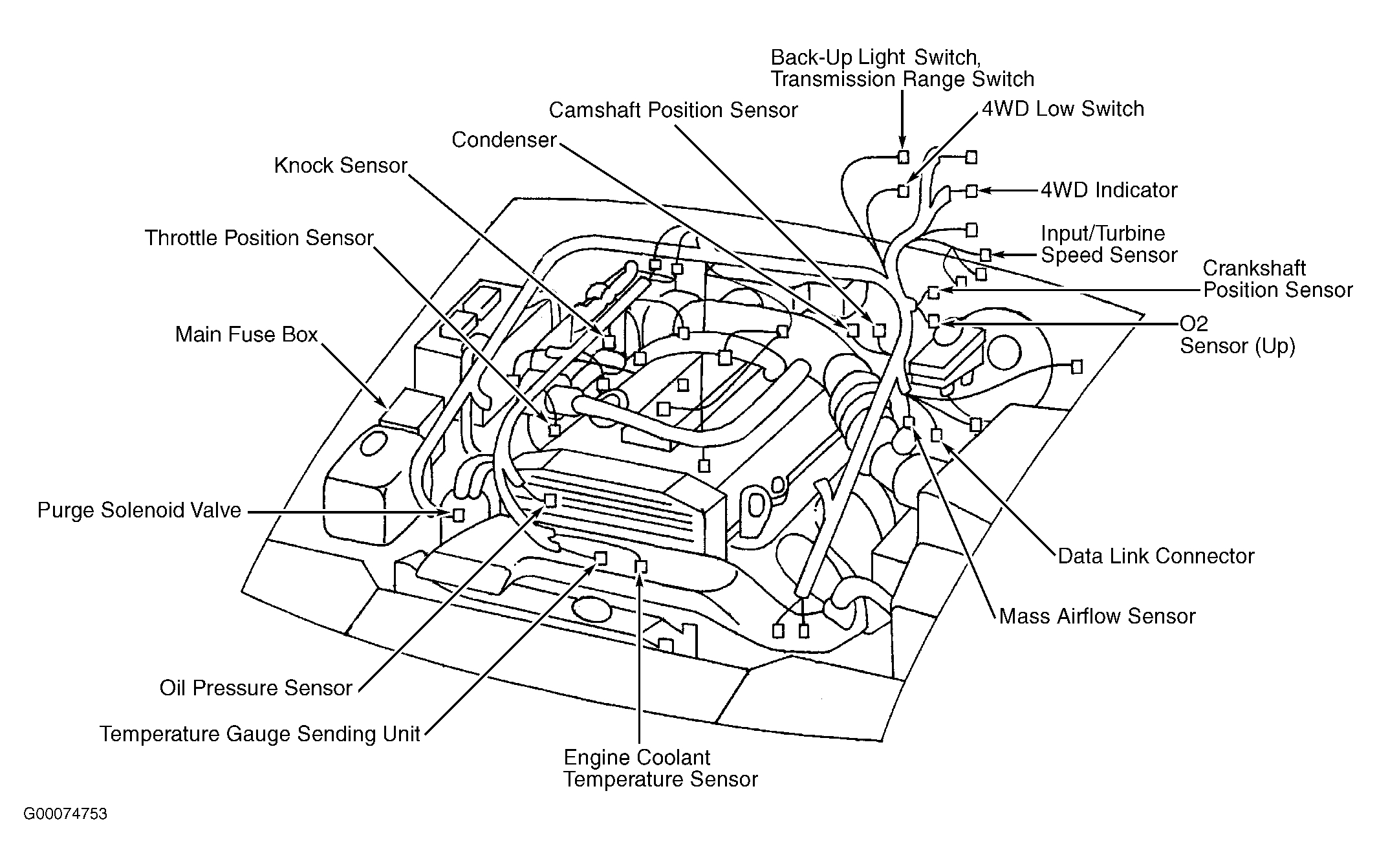 Back-Up Light Switch,
Transmission Range Switch

Camshaft Position Sensor

4WD Low Switch

Condenser

Knock Sensor

4WD Indicator

Throttle Position Sensor

Input/Turbine
Speed Sensor

Crankshaft
Position Sensor

Main Fuse Box

O2
Sensor (Up)

Purge Solenoid Valve

Data Link Connector

Mass Airflow Sensor

Oil Pressure Sensor

Temperature Gauge Sending Unit

Engine Coolant
Temperature Sensor

G00074753