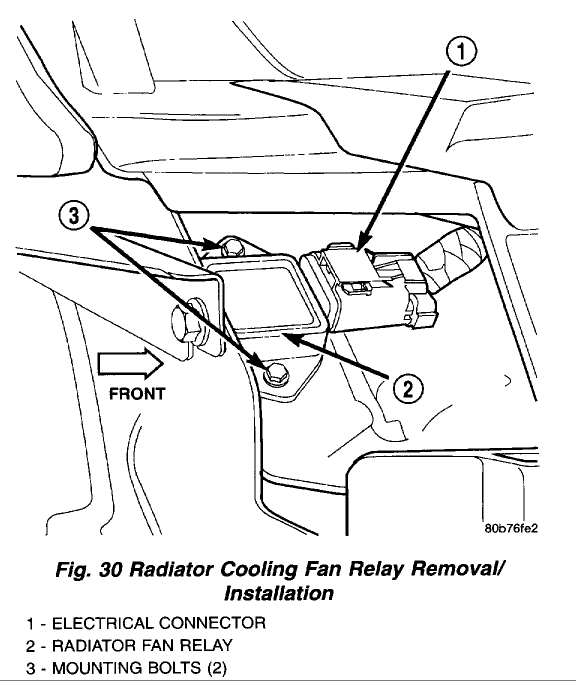 1

3

FRONT

2

80b76fe2

Fig. 30 Radiator Cooling Fan Relay Removal/ Installation

1 - ELECTRICAL CONNECTOR
2 - RADIATOR FAN RELAY
3 - MOUNTING BOLTS (2)