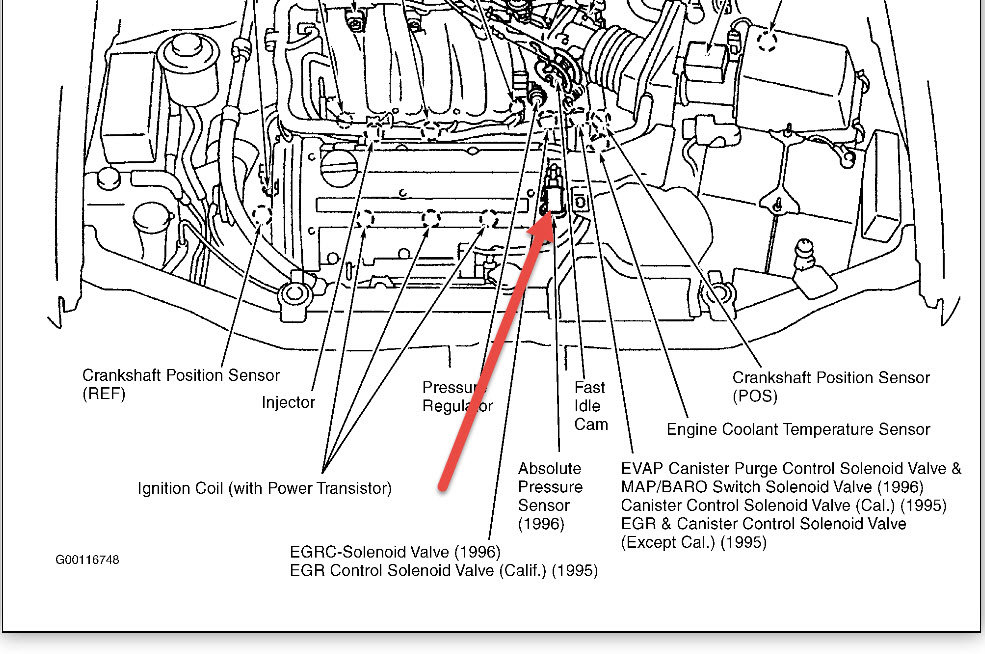 Crankshaft Position Sensor
(REF)

Injector

Pressure
Regulator

Fast
Idle
Cam

Crankshaft Position Sensor
(POS)

Engine Coolant Temperature Sensor

Ignition Coil (with Power Transistor)

Absolute
Pressure
Sensor
(1996)

EVAP Canister Purge Control Solenoid Valve &
MAP/BARO Switch Solenoid Valve (1996)
Canister Control Solenoid Valve (Cal.) (1995)
EGR & Canister Control Solenoid Valve
(Except Cal.) (1995)

G00116748

EGRC-Solenoid Valve (1996)
EGR Control Solenoid Valve (Calif.) (1995)