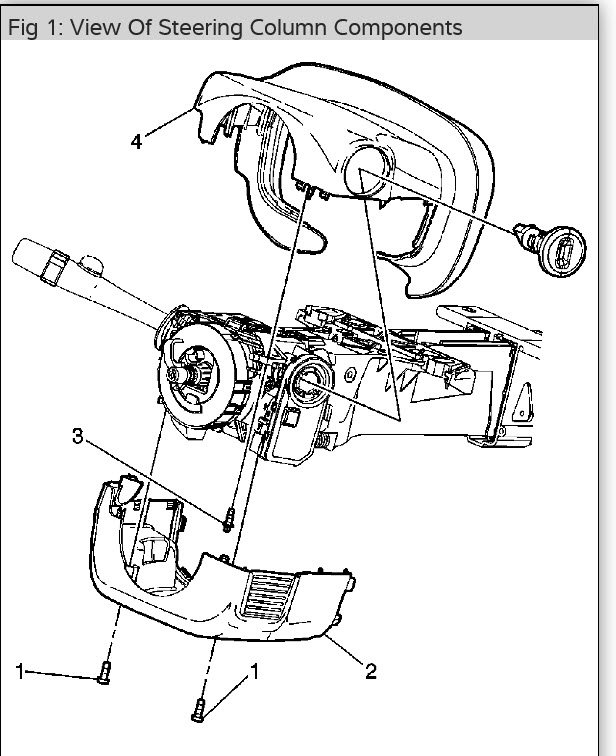 Fig 1: View Of Steering Column Components

4

3

1

1

2