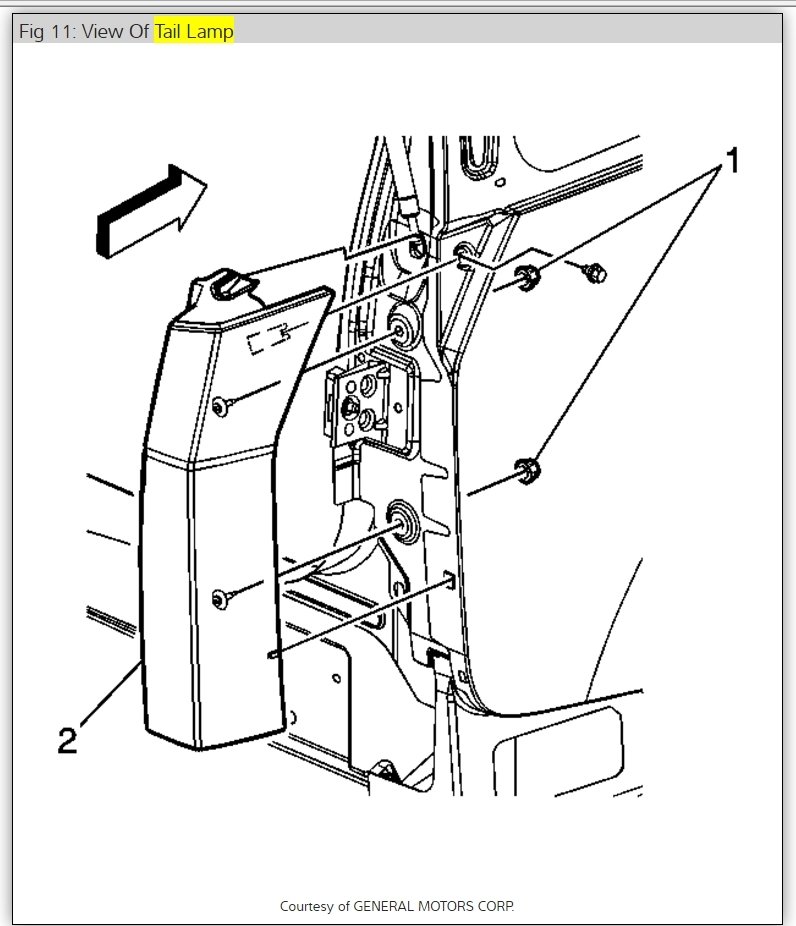 Fig 11: View Of Tail Lamp

1

2

Courtesy of GENERAL MOTORS CORP.