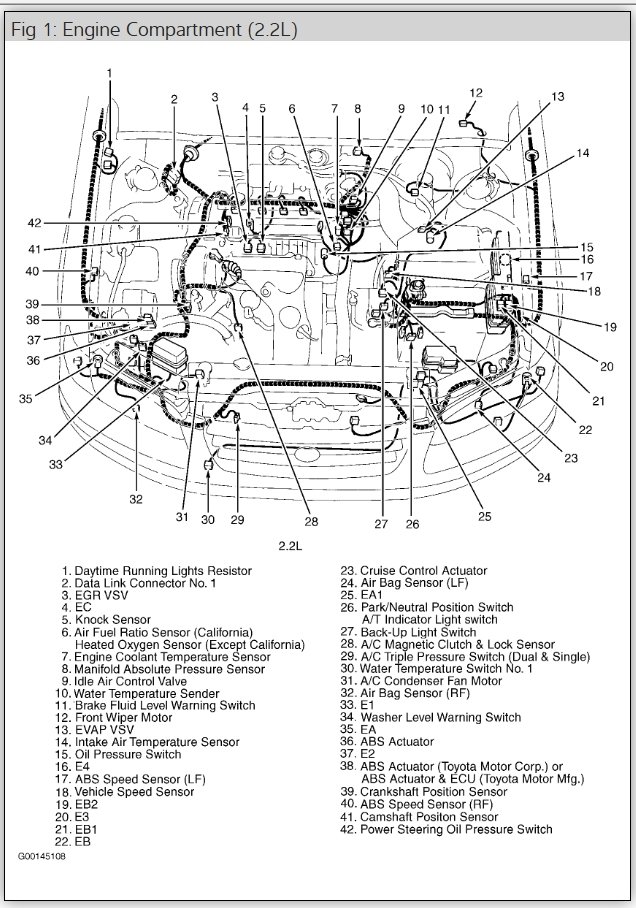 Fig 1: Engine Compartment (2.2L)

1 2 3 4 5 6 7 8 9 10 11 12 13 14 15 16 17 18 19 20 21 22 23 24 25 26 27 28 29 30 31 32 33 34 35 36 37 38 39 40 41 42

2.2L

1. Daytime Running Lights Resistor
2. Data Link Connector No. 1
3. EGR VSV
4. EC
5. Knock Sensor
6. Air Fuel Ratio Sensor (California) Heated Oxygen Sensor (Except California)
7. Engine Coolant Temperature Sensor
8. Manifold Absolute Pressure Sensor
9. Idle Air Control Valve
10. Water Temperature Sender
11. Brake Fluid Level Warning Switch
12. Front Wiper Motor
13. EVAP VSV
14. Intake Air Temperature Sensor
15. Oil Pressure Switch
16. E4
17. ABS Speed Sensor (LF)
18. Vehicle Speed Sensor
19. EB2
20. E3
21. EB1
22. EB
23. Cruise Control Actuator
24. Air Bag Sensor (LF)
25. EA1
26. Park/Neutral Position Switch A/T Indicator Light switch
27. Back-Up Light Switch
28. A/C Magnetic Clutch & Lock Sensor
29. A/C Triple Pressure Switch (Dual & Single)
30. Water Temperature Switch No. 1
31. A/C Condenser Fan Motor
32. Air Bag Sensor (RF)
33. E1
34. Washer Level Warning Switch
35. EA
36. ABS Actuator
37. E2
38. ABS Actuator (Toyota Motor Corp.) or ABS Actuator & ECU (Toyota Motor Mfg.)
39. Crankshaft Position Sensor
40. ABS Speed Sensor (RF)
41. Camshaft Positon Sensor
42. Power Steering Oil Pressure Switch

G00145108