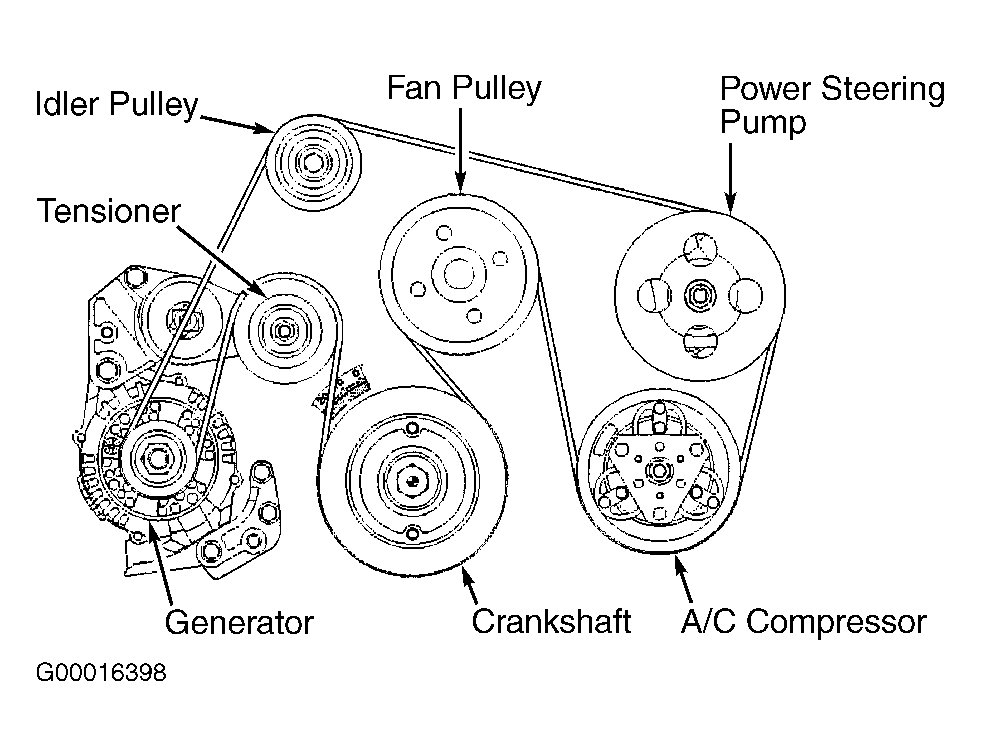 Idler Pulley
Fan Pulley
Power Steering Pump
Tensioner
Generator
Crankshaft
A/C Compressor
G00016398