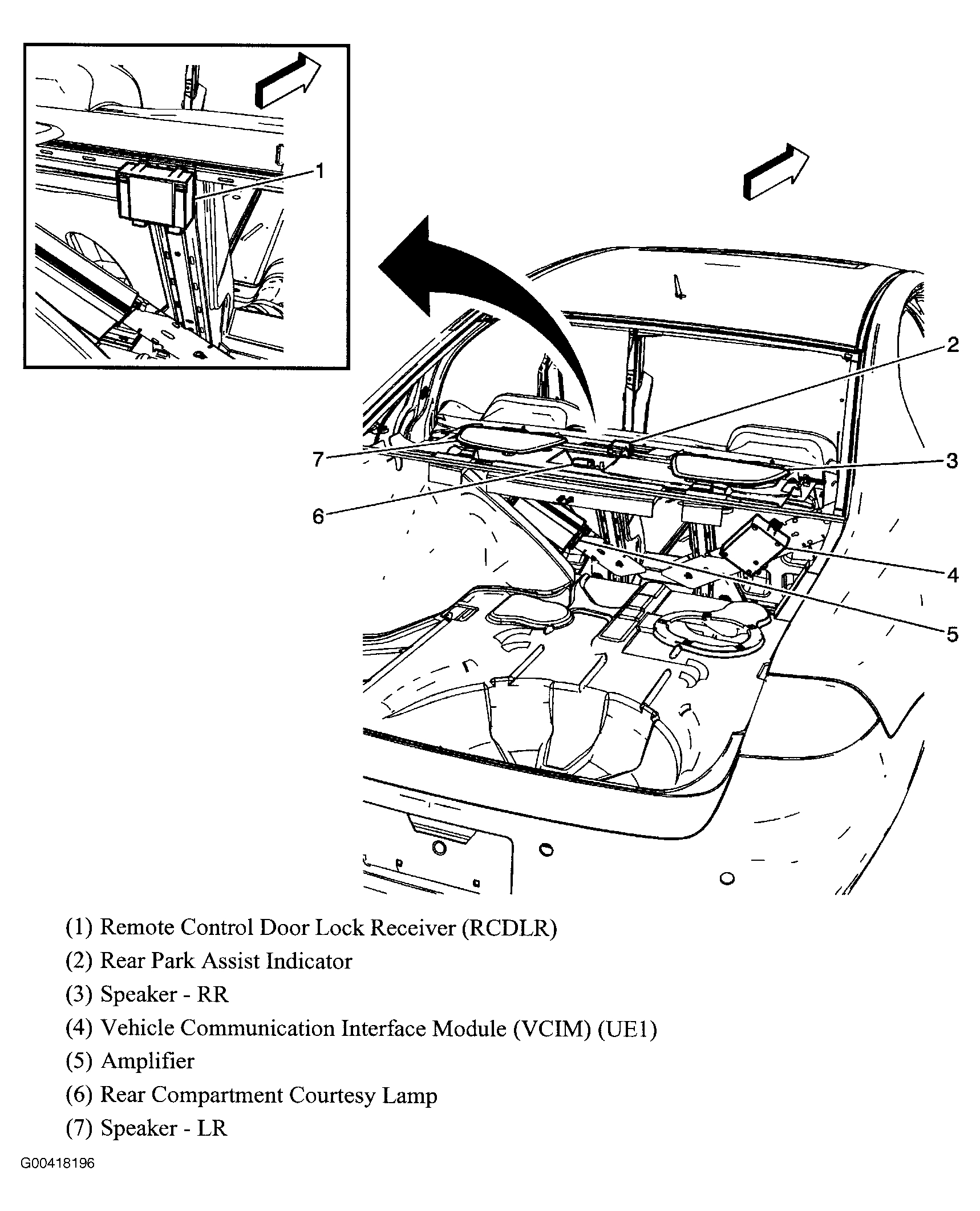 1

2

7

3

6

4

5

(1) Remote Control Door Lock Receiver (RCDLR)

(2) Rear Park Assist Indicator

(3) Speaker - RR

(4) Vehicle Communication Interface Module (VCIM) (UE1)

(5) Amplifier

(6) Rear Compartment Courtesy Lamp

(7) Speaker - LR

G00418196