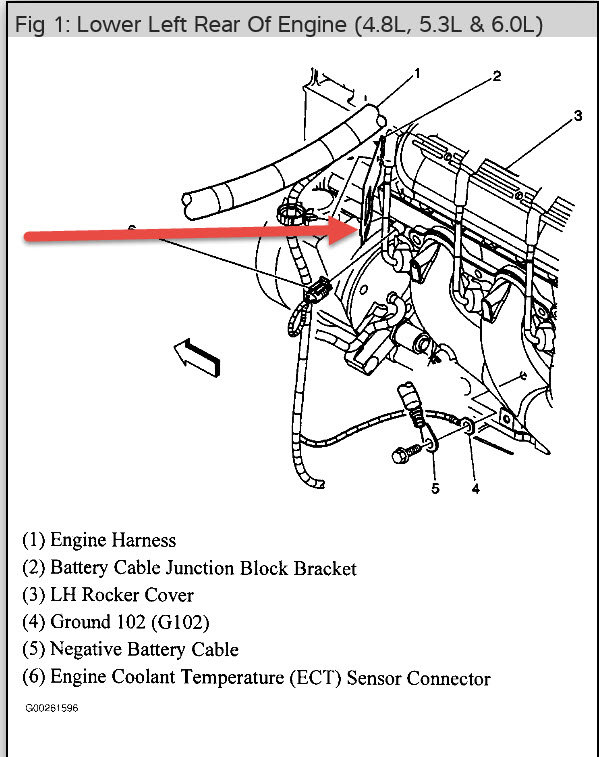 Fig 1: Lower Left Rear Of Engine (4.8L, 5.3L & 6.0L)

1
2
3
6
5
4

(1) Engine Harness
(2) Battery Cable Junction Block Bracket
(3) LH Rocker Cover
(4) Ground 102 (G102)
(5) Negative Battery Cable
(6) Engine Coolant Temperature (ECT) Sensor Connector

G00261596