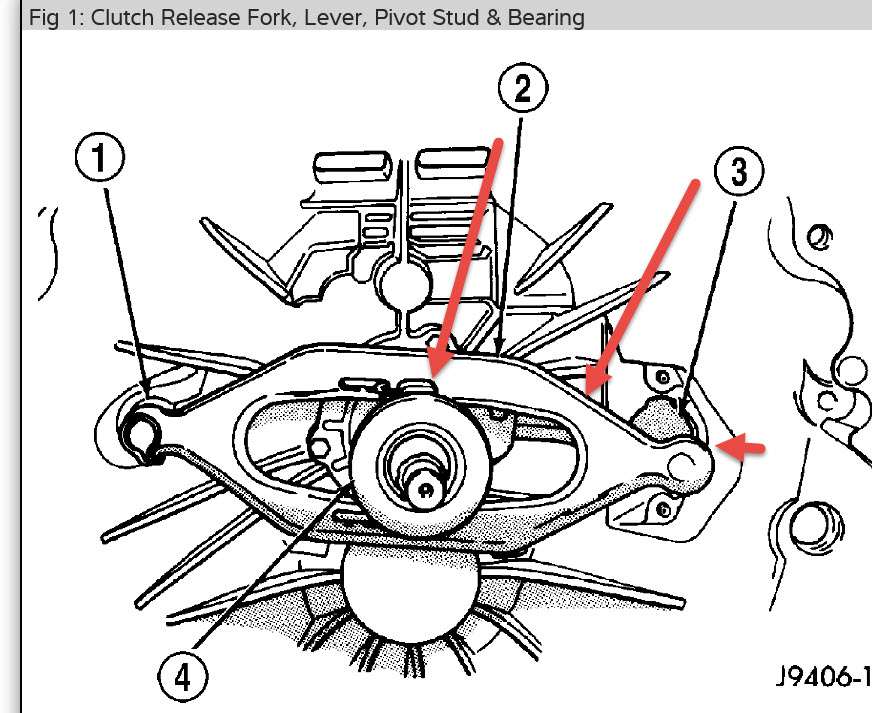 Fig 1: Clutch Release Fork, Lever, Pivot Stud & Bearing

1
2
3
4

J9406-1