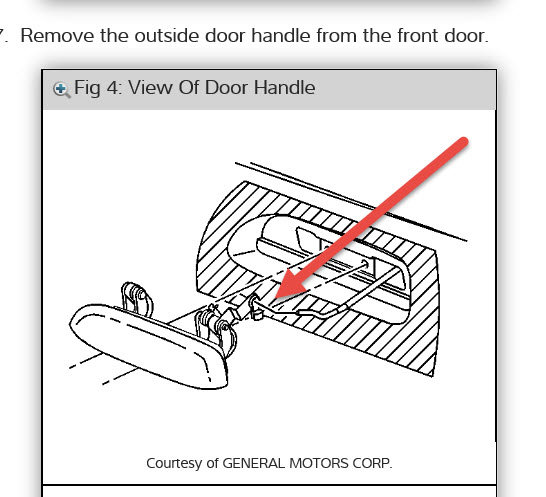 7. Remove the outside door handle from the front door.

Fig 4: View Of Door Handle

Courtesy of GENERAL MOTORS CORP.