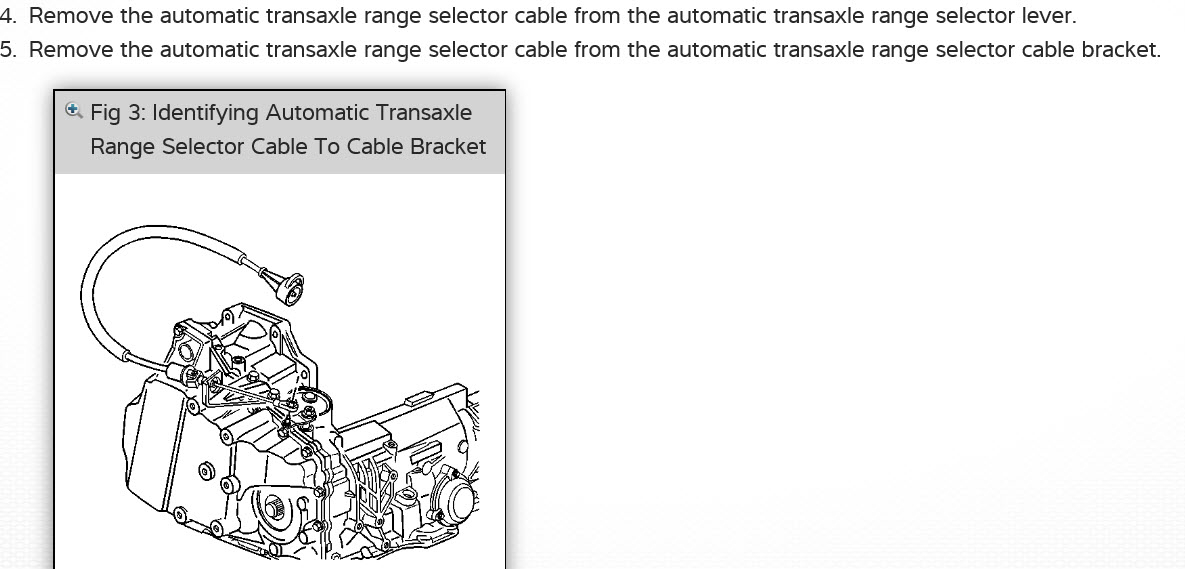 4. Remove the automatic transaxle range selector cable from the automatic transaxle range selector lever.
5. Remove the automatic transaxle range selector cable from the automatic transaxle range selector cable bracket.

Fig 3: Identifying Automatic Transaxle Range Selector Cable To Cable Bracket