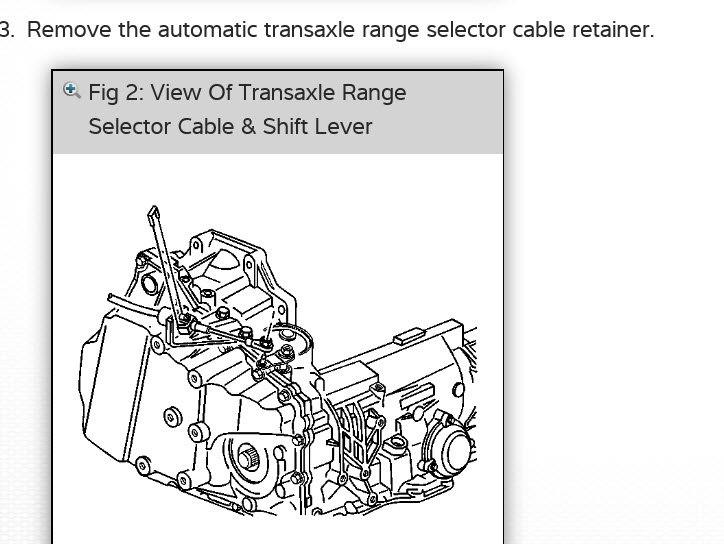 3. Remove the automatic transaxle range selector cable retainer.

Fig 2: View Of Transaxle Range Selector Cable & Shift Lever