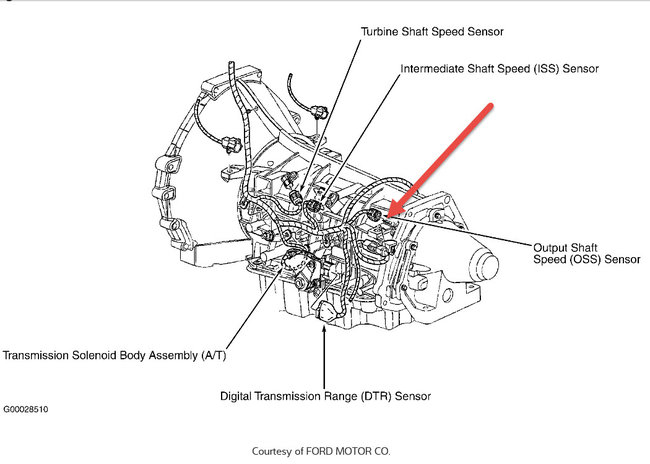 Turbine Shaft Speed Sensor

Intermediate Shaft Speed (ISS) Sensor

Output Shaft Speed (OSS) Sensor

Transmission Solenoid Body Assembly (A/T)

Digital Transmission Range (DTR) Sensor

G00028510

Courtesy of FORD MOTOR CO.