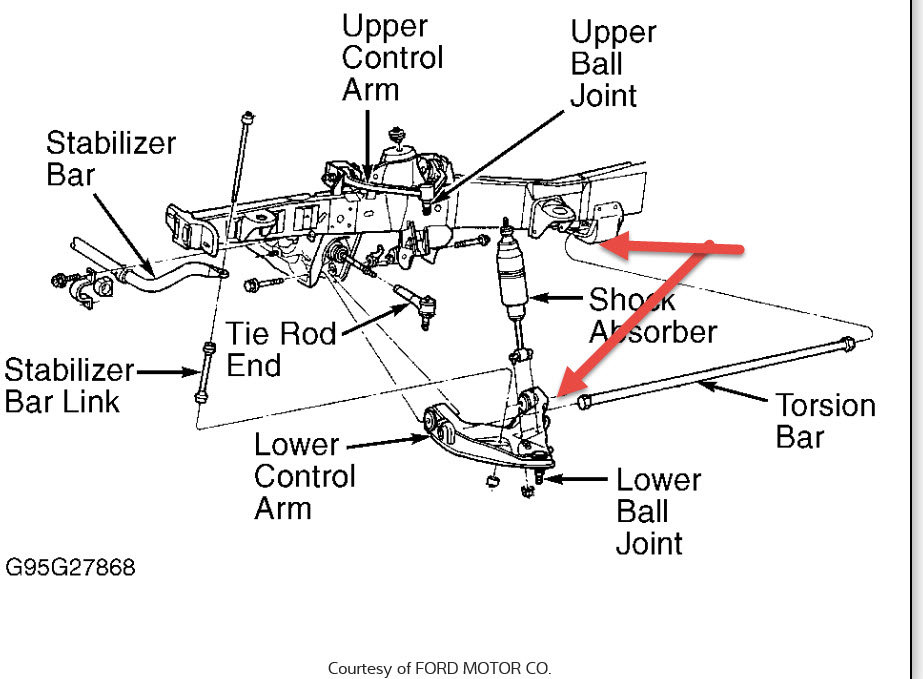 Upper Control Arm

Upper Ball Joint

Stabilizer Bar

Shock Absorber

Tie Rod End

Stabilizer Bar Link

Torsion Bar

Lower Control Arm

Lower Ball Joint

G95G27868

Courtesy of FORD MOTOR CO.