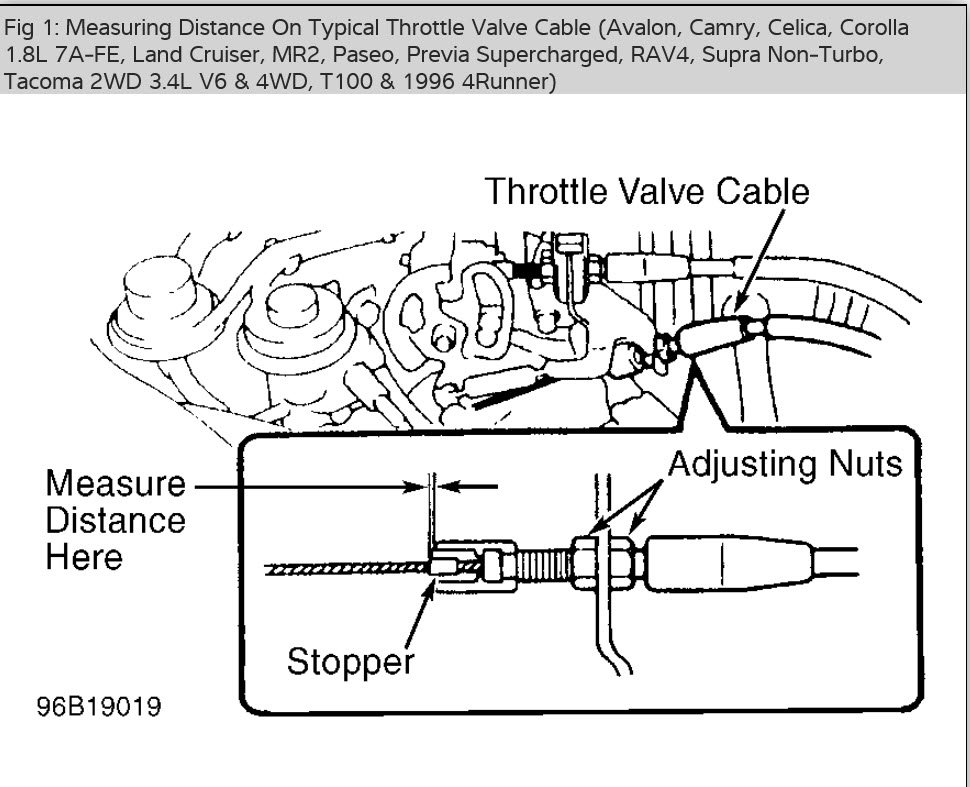 Fig 1: Measuring Distance On Typical Throttle Valve Cable (Avalon, Camry, Celica, Corolla 1.8L 7A-FE, Land Cruiser, MR2, Paseo, Previa Supercharged, RAV4, Supra Non-Turbo, Tacoma 2WD 3.4L V6 & 4WD, T100 & 1996 4Runner)

Throttle Valve Cable

Measure Distance Here

Adjusting Nuts

Stopper

96B19019