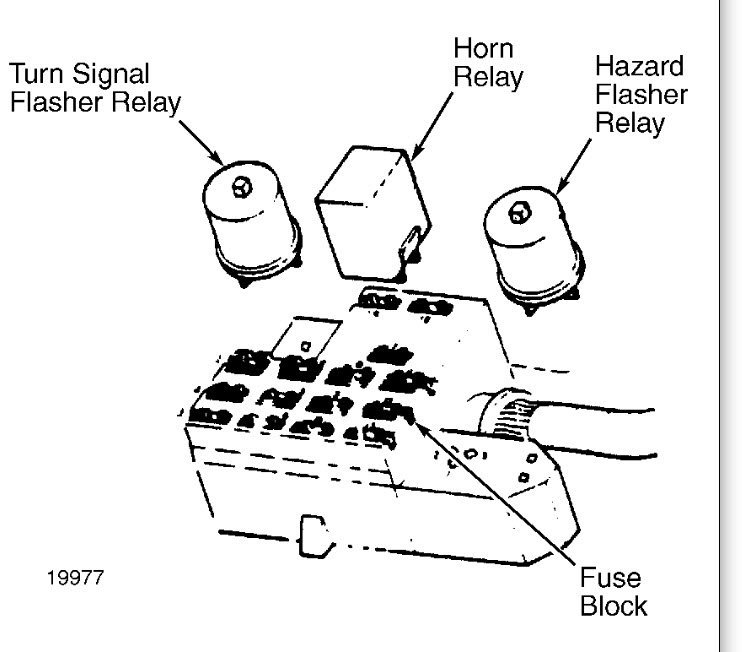 Turn Signal Flasher Relay

Horn Relay

Hazard Flasher Relay

19977

Fuse Block