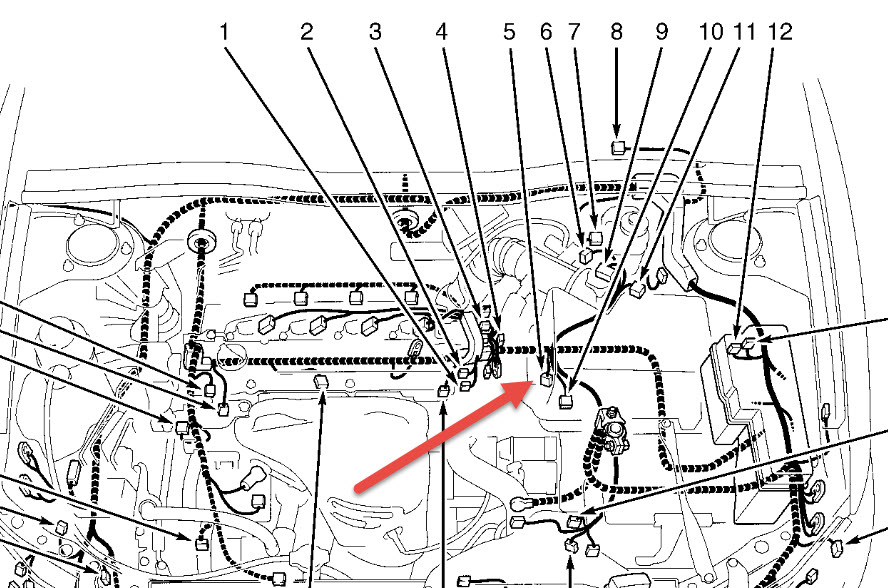 1 2 3 4 5 6 7 8 9 10 11 12