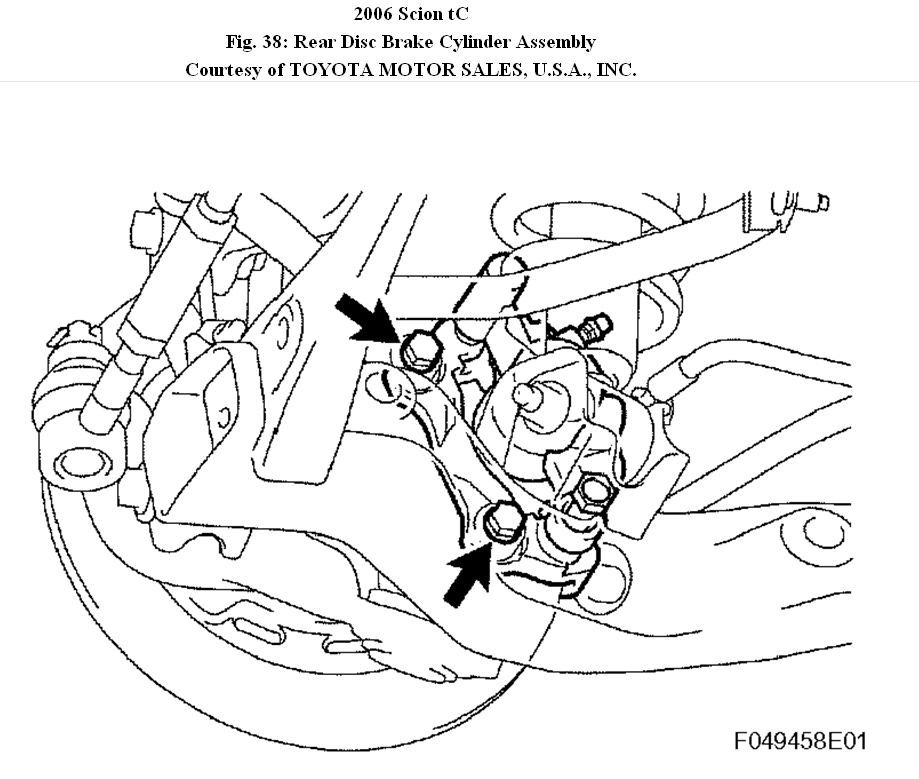 2006 Scion tC
Fig. 38: Rear Disc Brake Cylinder Assembly
Courtesy of TOYOTA MOTOR SALES, U.S.A., INC.

F049458E01