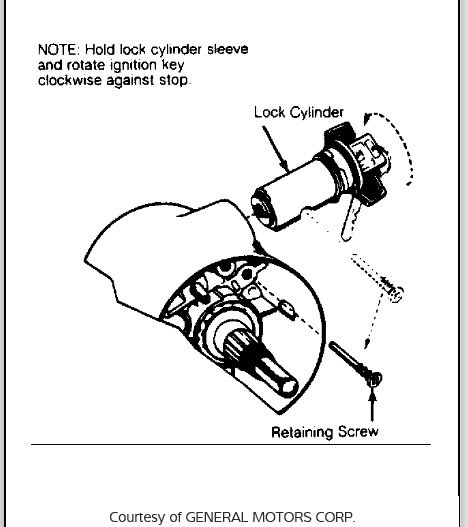 NOTE: Hold lock cylinder sleeve and rotate ignition key clockwise against stop.

Lock Cylinder

Retaining Screw

Courtesy of GENERAL MOTORS CORP.