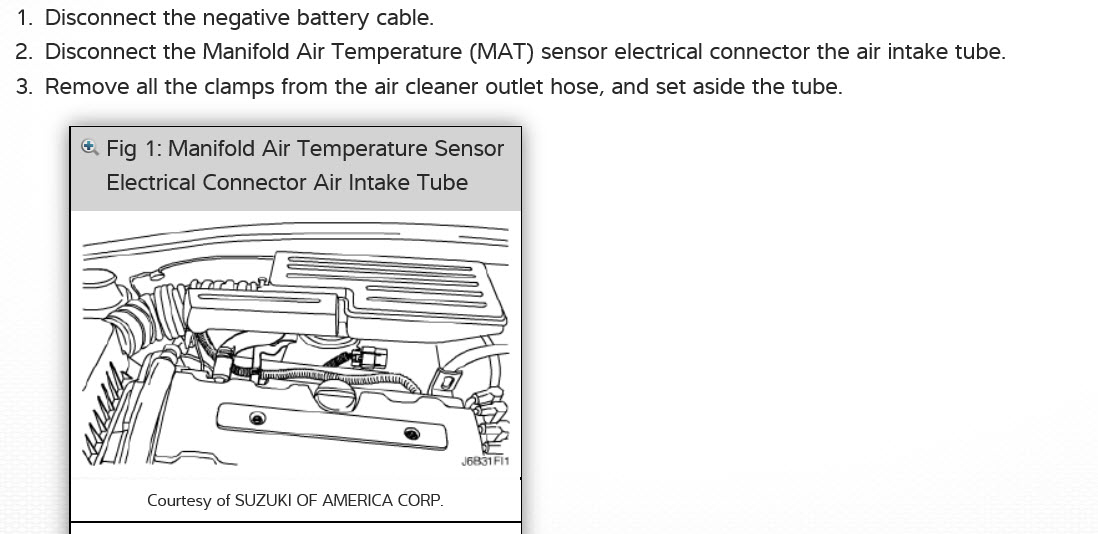 1. Disconnect the negative battery cable.
2. Disconnect the Manifold Air Temperature (MAT) sensor electrical connector the air intake tube.
3. Remove all the clamps from the air cleaner outlet hose, and set aside the tube.

Fig 1: Manifold Air Temperature Sensor Electrical Connector Air Intake Tube

J6B31FI1

Courtesy of SUZUKI OF AMERICA CORP.