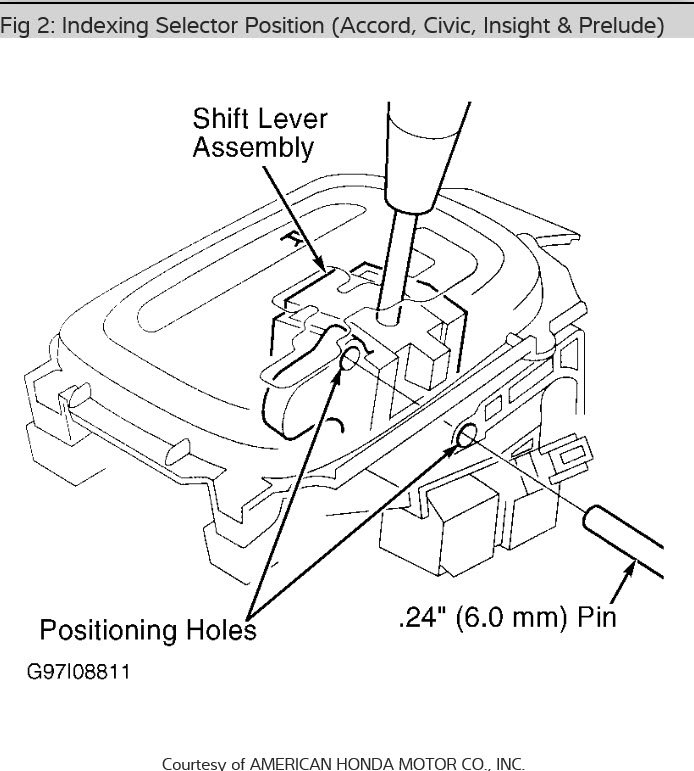 Fig 2: Indexing Selector Position (Accord, Civic, Insight & Prelude)

Shift Lever Assembly

Positioning Holes

.24" (6.0 mm) Pin

G97I08811

Courtesy of AMERICAN HONDA MOTOR CO., INC.