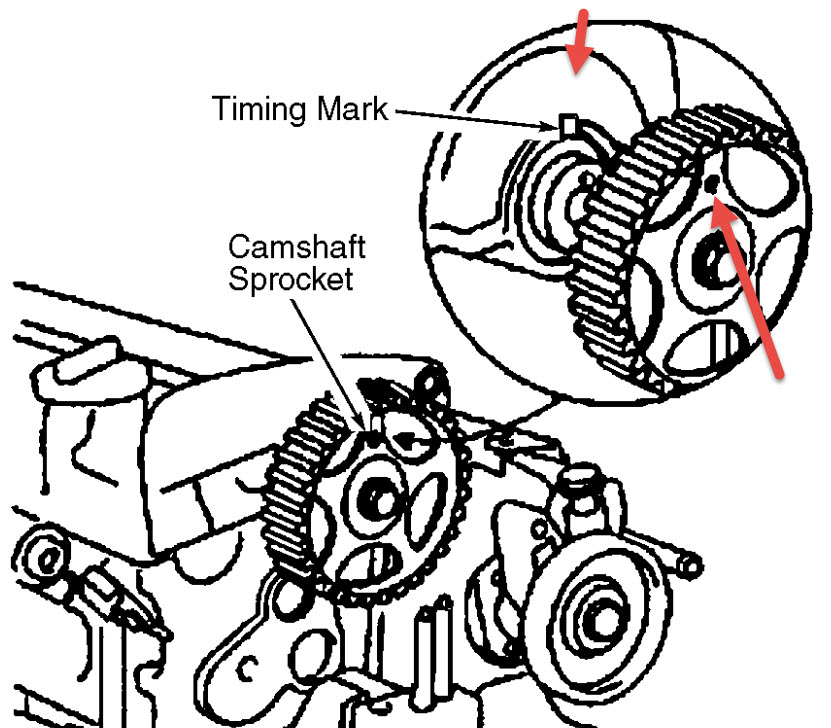 Timing Mark

Camshaft Sprocket