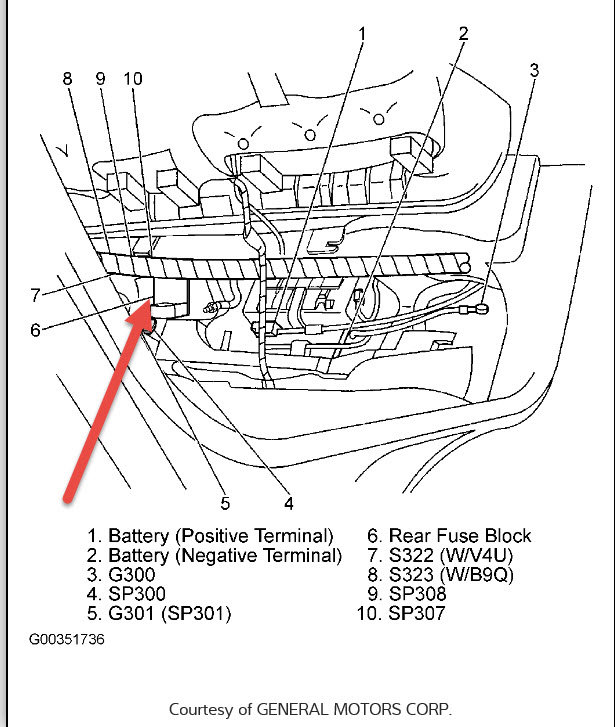 8 9 10 1 2 3

7

6

5 4

1. Battery (Positive Terminal)
2. Battery (Negative Terminal)
3. G300
4. SP300
5. G301 (SP301)

6. Rear Fuse Block
7. S322 (W/V4U)
8. S323 (W/B9Q)
9. SP308
10. SP307

G00351736

Courtesy of GENERAL MOTORS CORP.