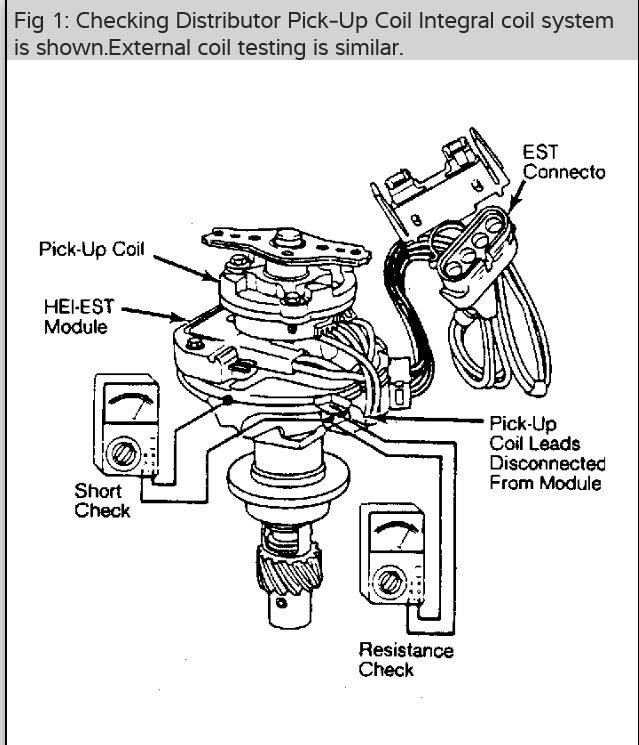 Fig 1: Checking Distributor Pick–Up Coil Integral coil system is shown.External coil testing is similar.

EST Connecto

Pick-Up Coil

HEI-EST Module

Pick-Up Coil Leads Disconnected From Module

Short Check

Resistance Check