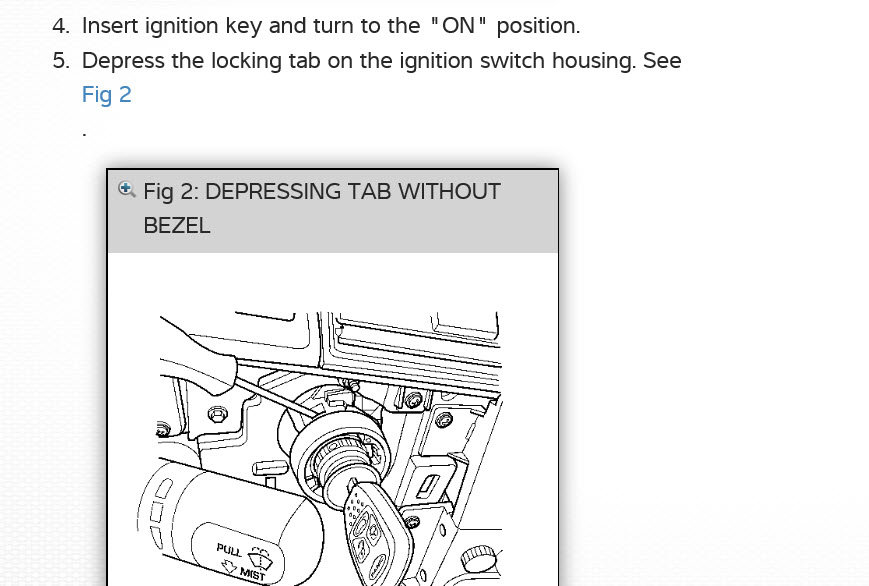 4. Insert ignition key and turn to the "ON" position.
5. Depress the locking tab on the ignition switch housing. See Fig 2
.

Fig 2: DEPRESSING TAB WITHOUT BEZEL

PULL
MIST