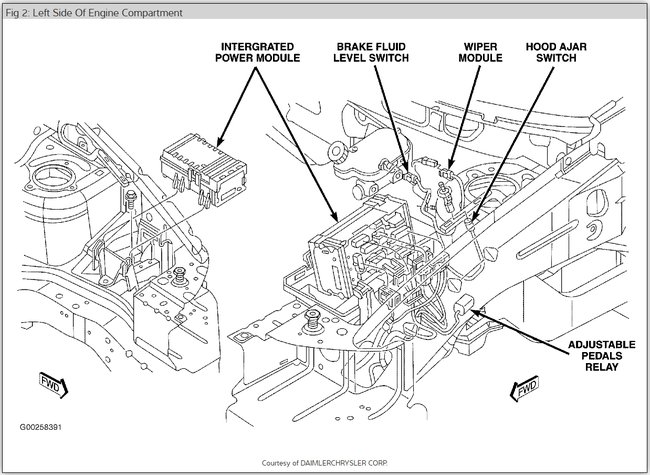 Fig 2: Left Side Of Engine Compartment

INTERGRATED POWER MODULE

BRAKE FLUID LEVEL SWITCH

WIPER MODULE

HOOD AJAR SWITCH

ADJUSTABLE PEDALS RELAY

FWD

FWD

G00258391

Courtesy of DAIMLERCHRYSLER CORP.