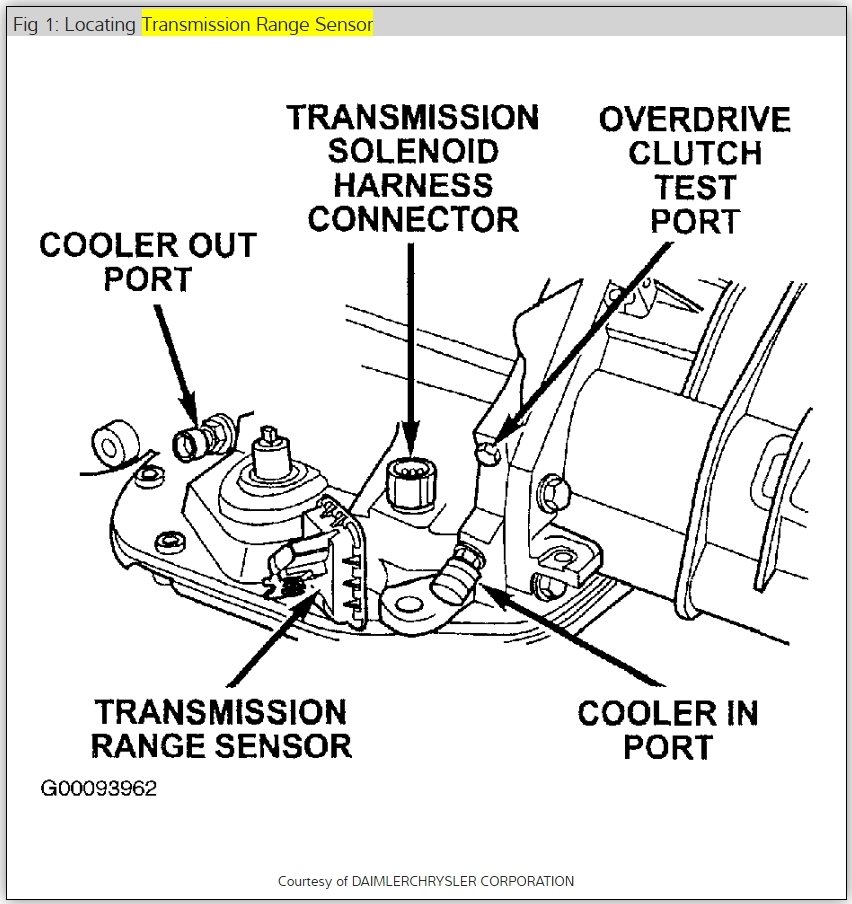 Fig 1: Locating Transmission Range Sensor

TRANSMISSION SOLENOID HARNESS CONNECTOR

OVERDRIVE CLUTCH TEST PORT

COOLER OUT PORT

TRANSMISSION RANGE SENSOR

COOLER IN PORT

G00093962

Courtesy of DAIMLERCHRYSLER CORPORATION