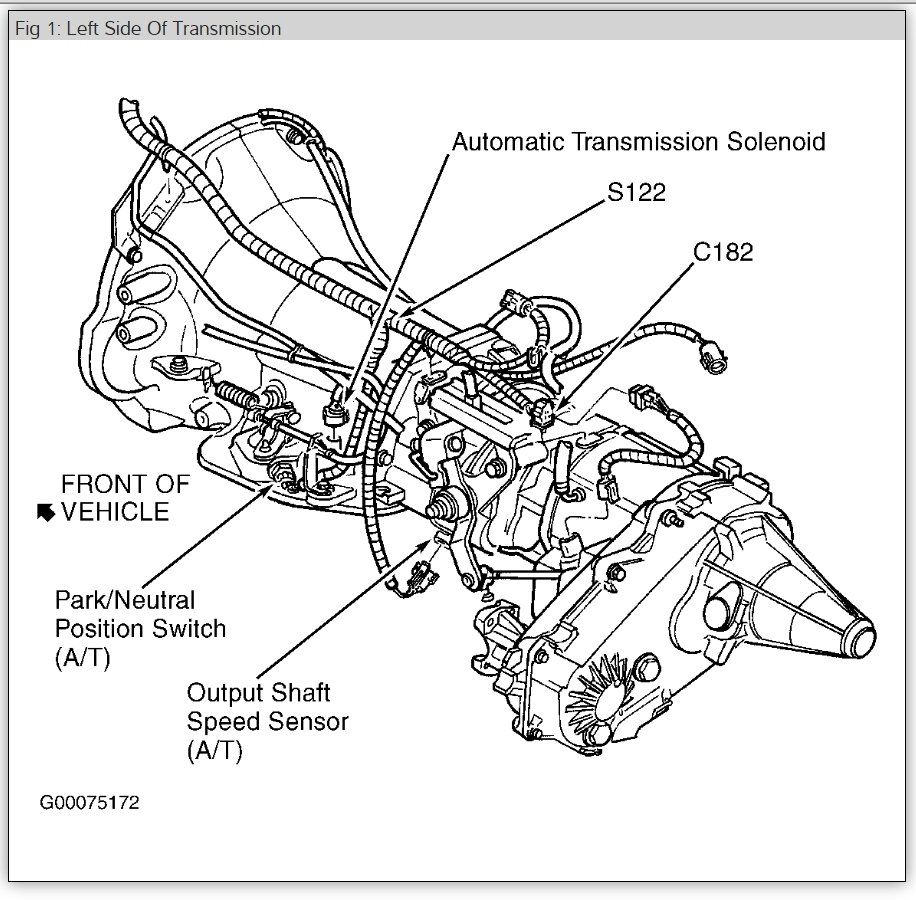 Fig 1: Left Side Of Transmission

Automatic Transmission Solenoid

S122

C182

FRONT OF VEHICLE

Park/Neutral Position Switch (A/T)

Output Shaft Speed Sensor (A/T)

G00075172