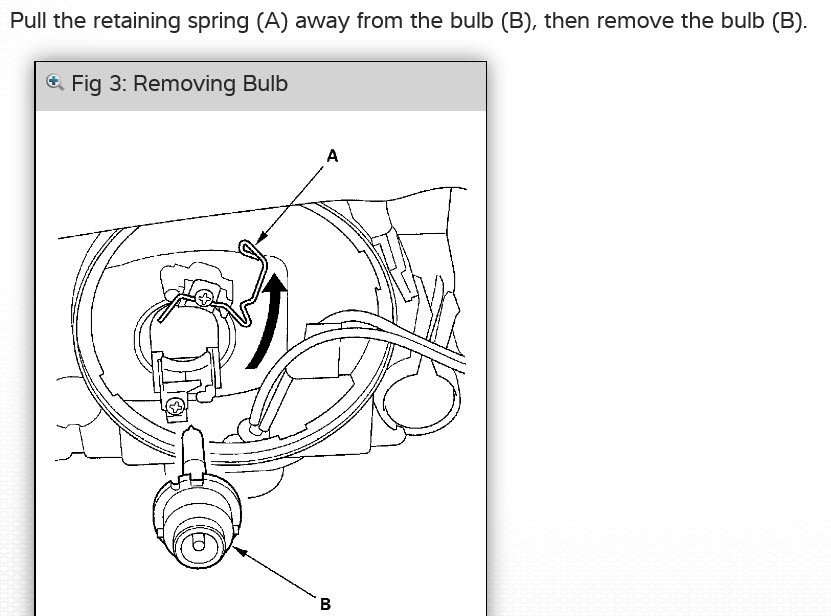 Pull the retaining spring (A) away from the bulb (B), then remove the bulb (B).

Fig 3: Removing Bulb

A

B