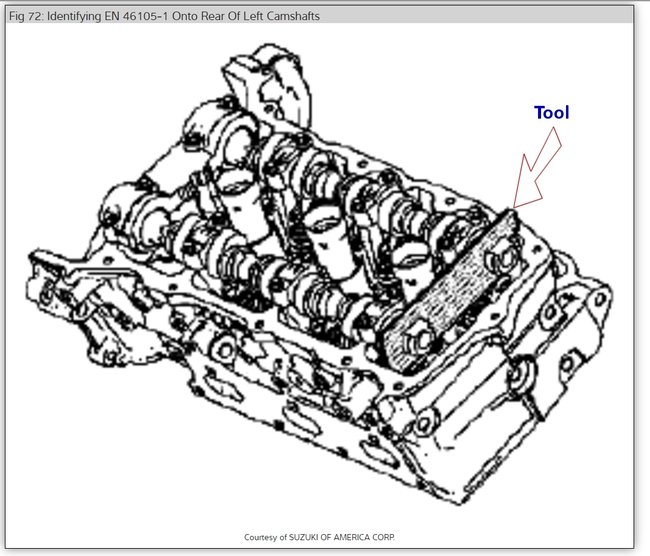 Fig 72: Identifying EN 46105-1 Onto Rear Of Left Camshafts

Tool

Courtesy of SUZUKI OF AMERICA CORP.